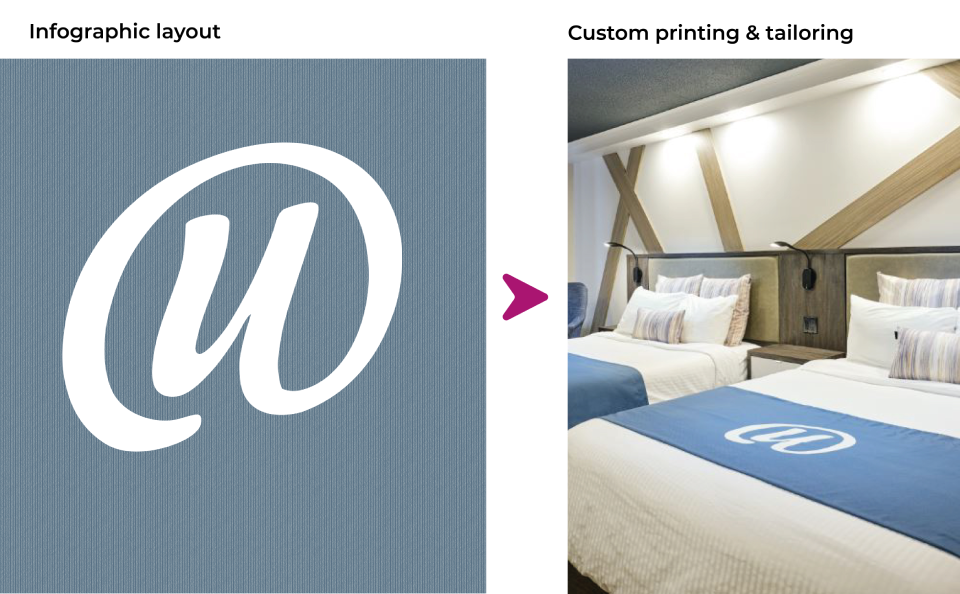 Infographic layout

Custom printing & tailoring